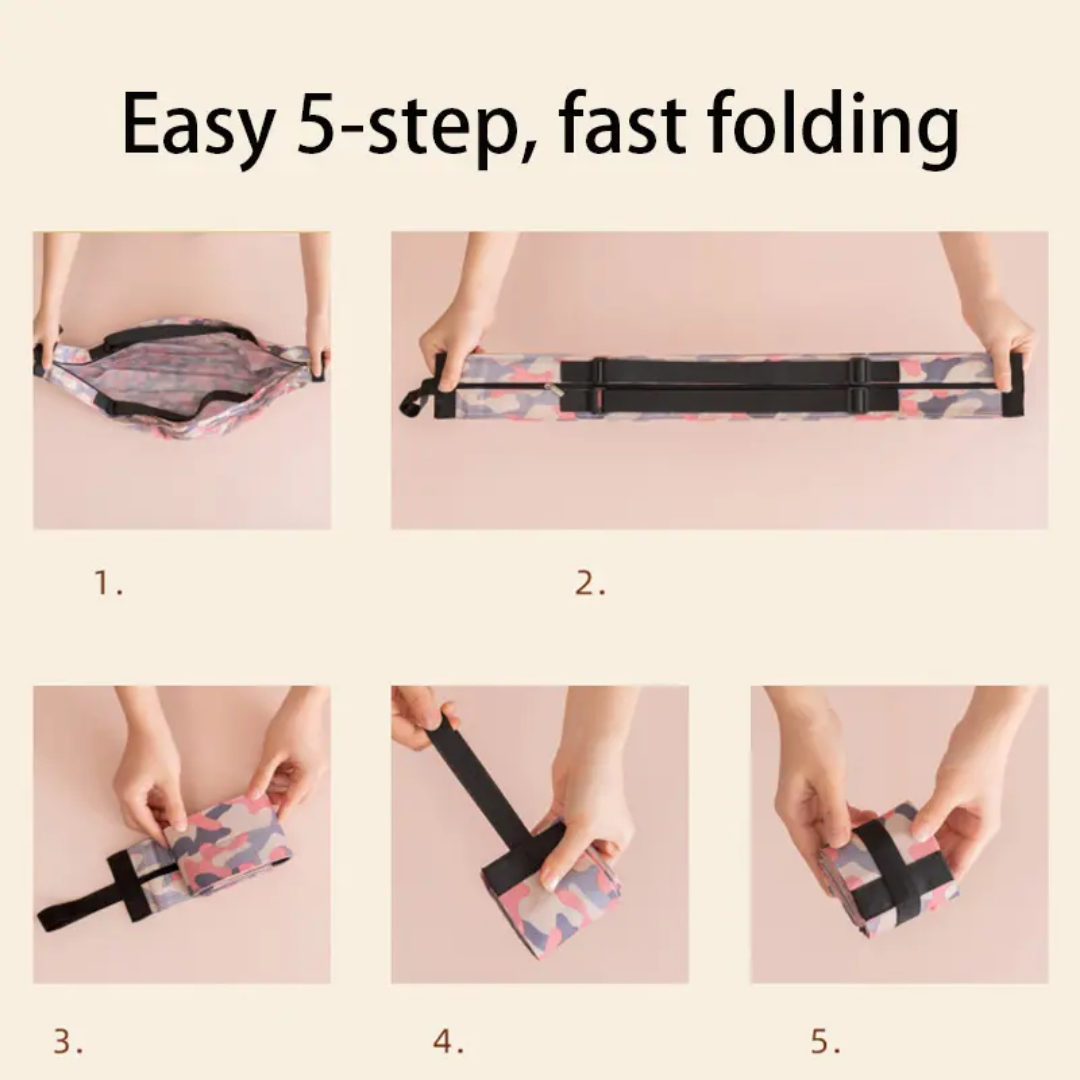 Easy 5-step, fast folding

1.

2.

3.

4.

5.