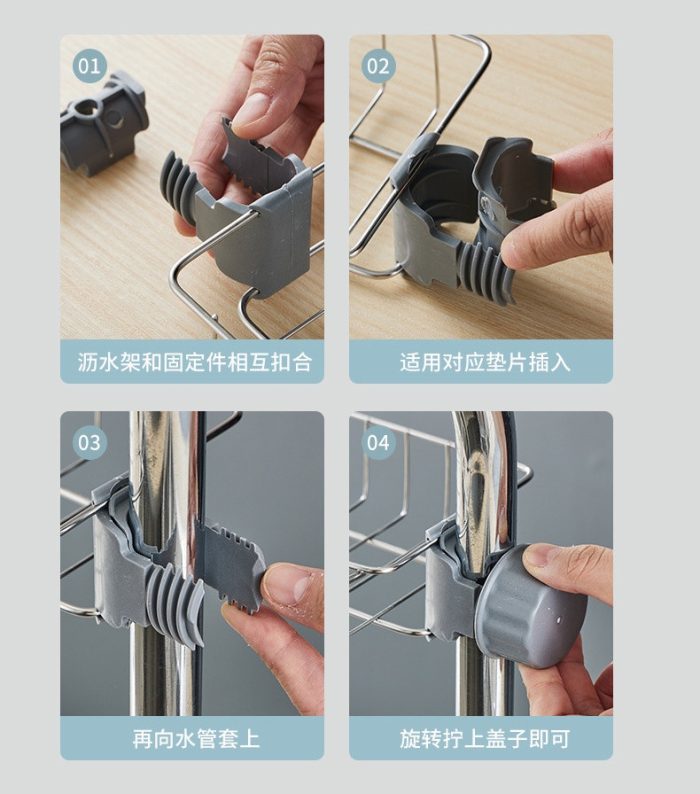 01

沥水架和固定件相互扣合

02

适用对应垫片插入

03

再向水管套上

04

旋转拧上盖子即可